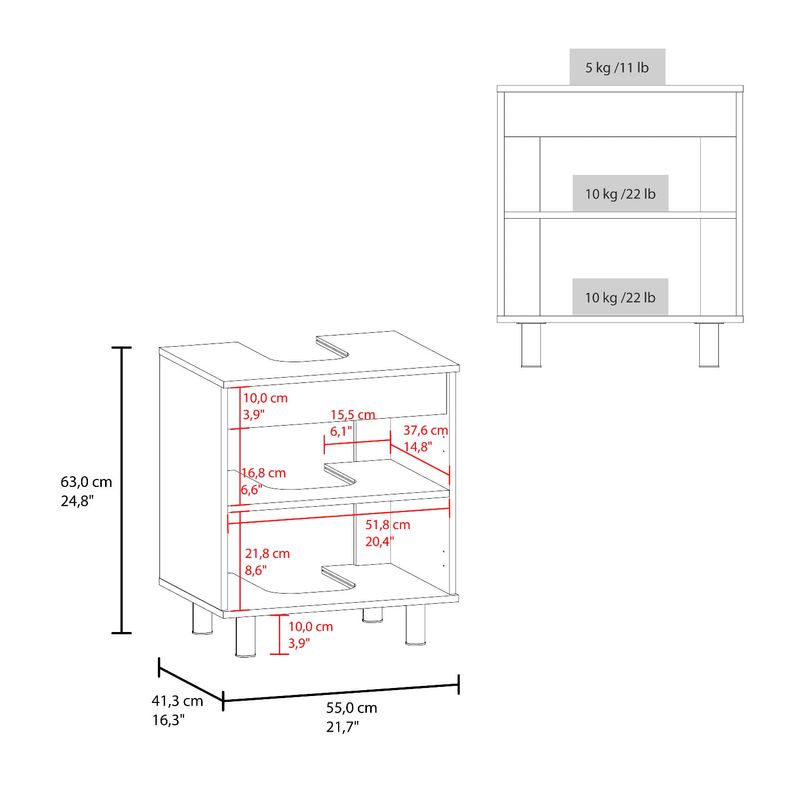 5 kg /11 lb

10 kg /22 lb

10 kg /22 lb

63,0 cm
24,8"

10,0 cm
3,9"

15,5 cm
6,1"

37,6 cm
14,8"

16,8 cm
6,6"

51,8 cm
20,4"

21,8 cm
8,6"

10,0 cm
3,9"

41,3 cm
16,3"

55,0 cm
21,7"