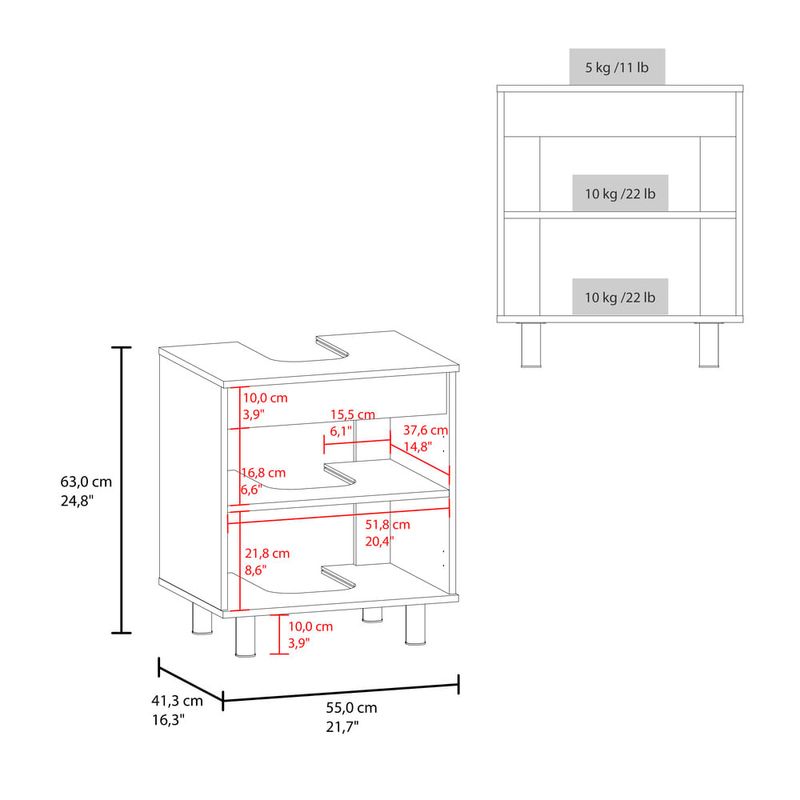 5 kg /11 lb

10 kg /22 lb

10 kg /22 lb

63,0 cm
24,8"

10,0 cm
3,9"

15,5 cm
6,1"

37,6 cm
14,8"

16,8 cm
6,6"

51,8 cm
20,4"

21,8 cm
8,6"

10,0 cm
3,9"

41,3 cm
16,3"

55,0 cm
21,7"