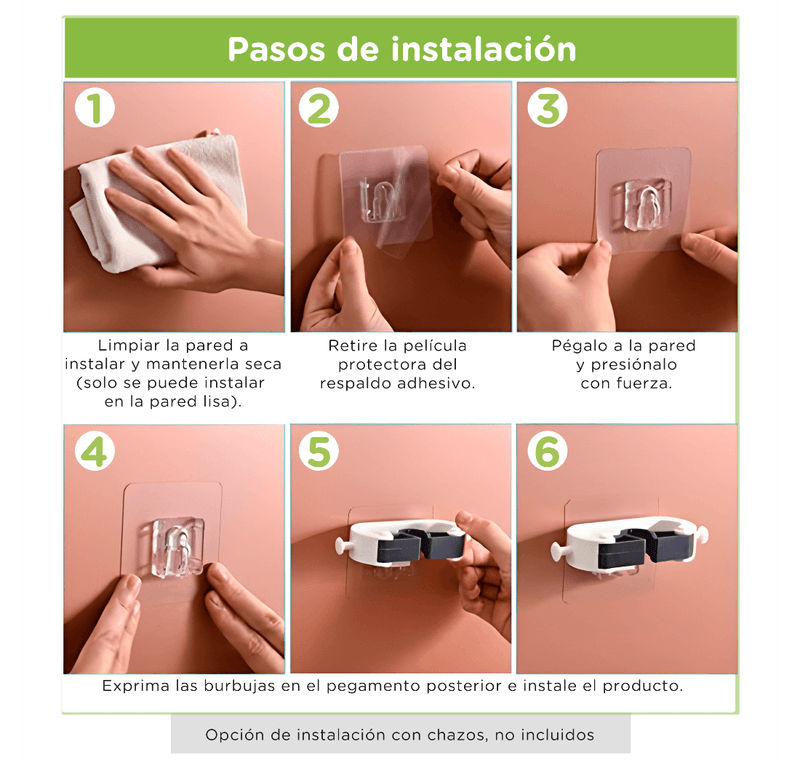 Pasos de instalación

1

Limpiar la pared a instalar y mantenerla seca (solo se puede instalar en la pared lisa).

2

Retire la película protectora del respaldo adhesivo.

3

Pégalo a la pared y presiónalo con fuerza.

4

5

6

Exprima las burbujas en el pegamento posterior e instale el producto.

Opción de instalación con chazos, no incluidos